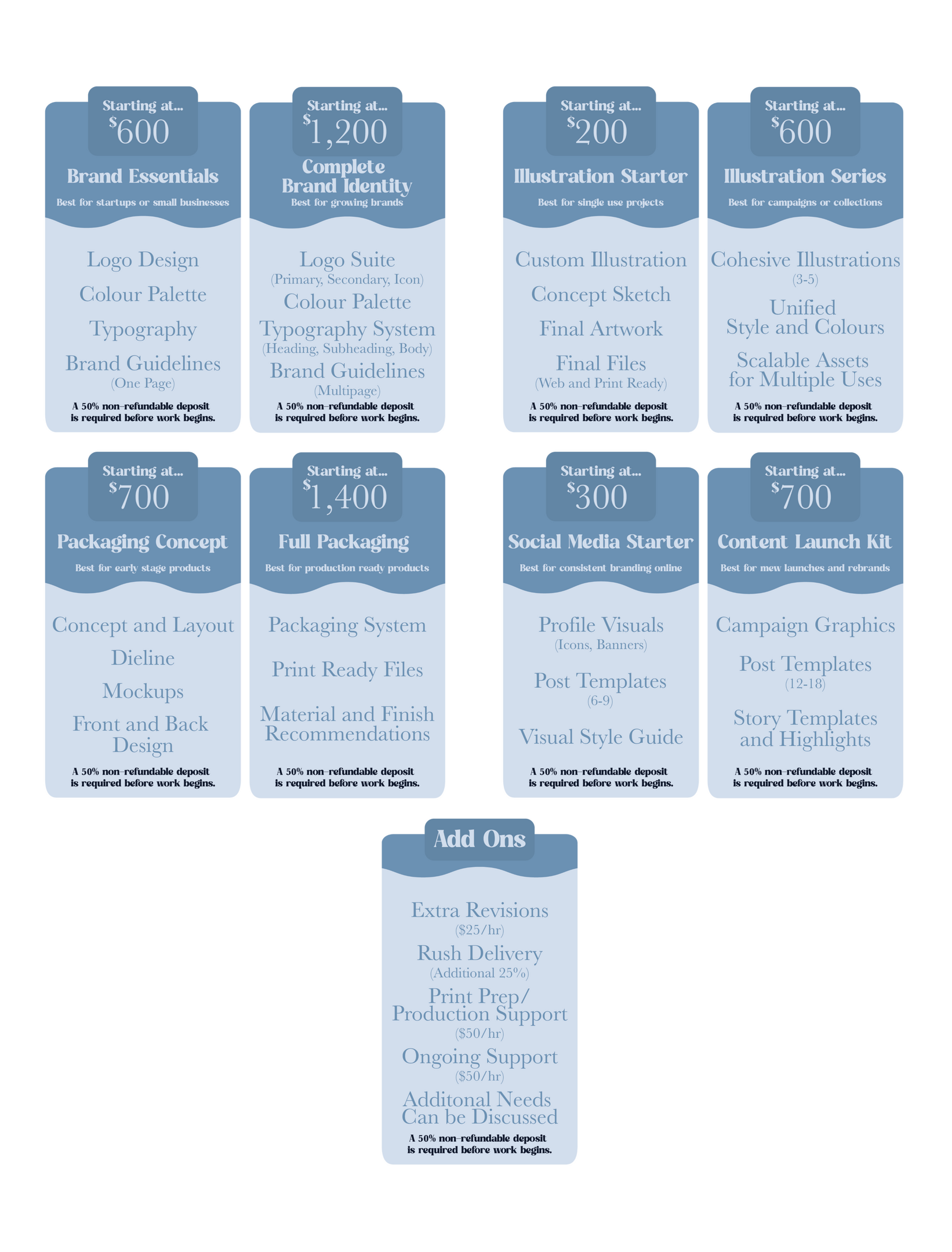 Starting at...
$600

Brand Essentials

Best for startups or small businesses

Logo Design

Colour Palette

Typography

Brand Guidelines
(One Page)

A 50% non-refundable deposit is required before work begins.

Starting at...
$1,200

Complete Brand Identity

Best for growing brands

Logo Suite
(Primary, Secondary, Icon)

Colour Palette

Typography System
(Heading, Subheading, Body)

Brand Guidelines
(Multipage)

A 50% non-refundable deposit is required before work begins.

Starting at...
$200

Illustration Starter

Best for single use projects

Custom Illustration

Concept Sketch

Final Artwork

Final Files
(Web and Print Ready)

A 50% non-refundable deposit is required before work begins.

Starting at...
$600

Illustration Series

Best for campaigns or collections

Cohesive Illustrations
(3-5)

Unified Style and Colours

Scalable Assets for Multiple Uses

A 50% non-refundable deposit is required before work begins.

Starting at...
$700

Packaging Concept

Best for early stage products

Concept and Layout

Dieline

Mockups

Front and Back Design

A 50% non-refundable deposit is required before work begins.

Starting at...
$1,400

Full Packaging

Best for production ready products

Packaging System

Print Ready Files

Material and Finish Recommendations

A 50% non-refundable deposit is required before work begins.

Starting at...
$300

Social Media Starter

Best for consistent branding online

Profile Visuals
(Icons, Banners)

Post Templates
(6-9)

Visual Style Guide

A 50% non-refundable deposit is required before work begins.

Starting at...
$700

Content Launch Kit

Best for mew launches and rebrands

Campaign Graphics

Post Templates
(12-18)

Story Templates and Highlights

A 50% non-refundable deposit is required before work begins.

Add Ons

Extra Revisions
($25/hr)

Rush Delivery
(Additional 25%)

Print Prep/ Production Support
($50/hr)

Ongoing Support
($50/hr)

Additonal Needs Can be Discussed

A 50% non-refundable deposit is required before work begins.